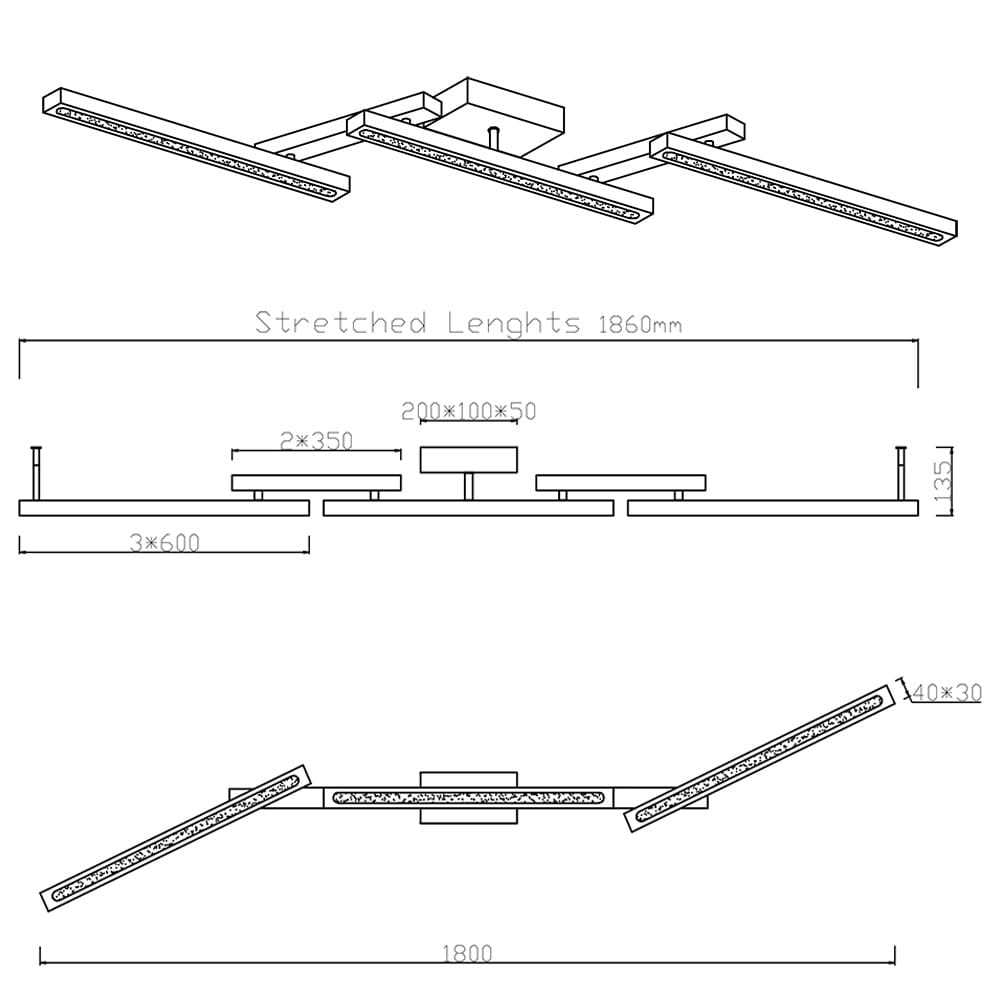 Stretched Lenghts 1860mm

200*100*50

2*350

135

3*600

40*30

1800