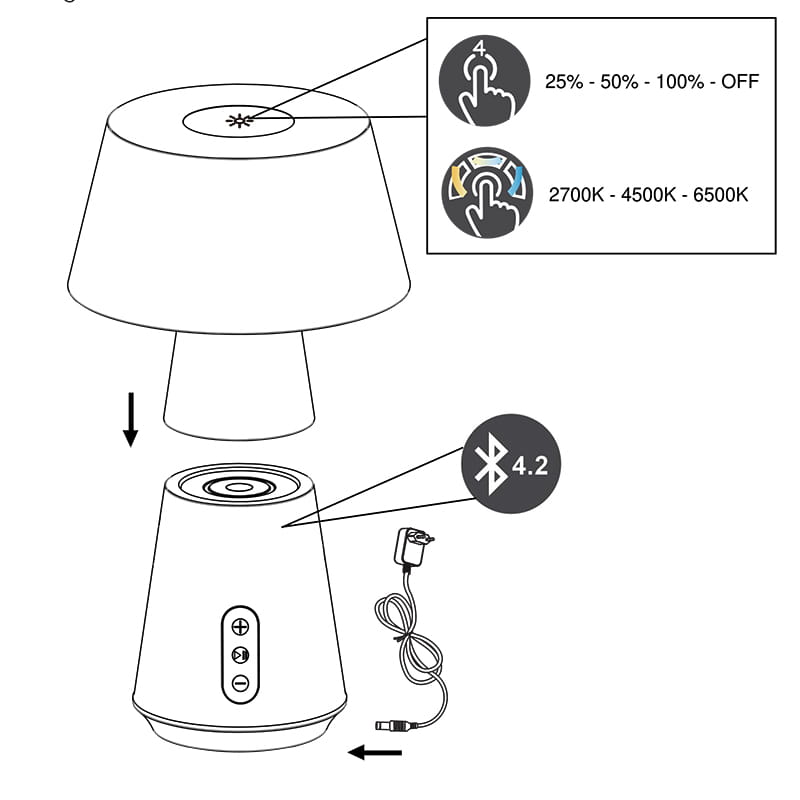 4

25% - 50% - 100% - OFF

2700K - 4500K - 6500K

4.2