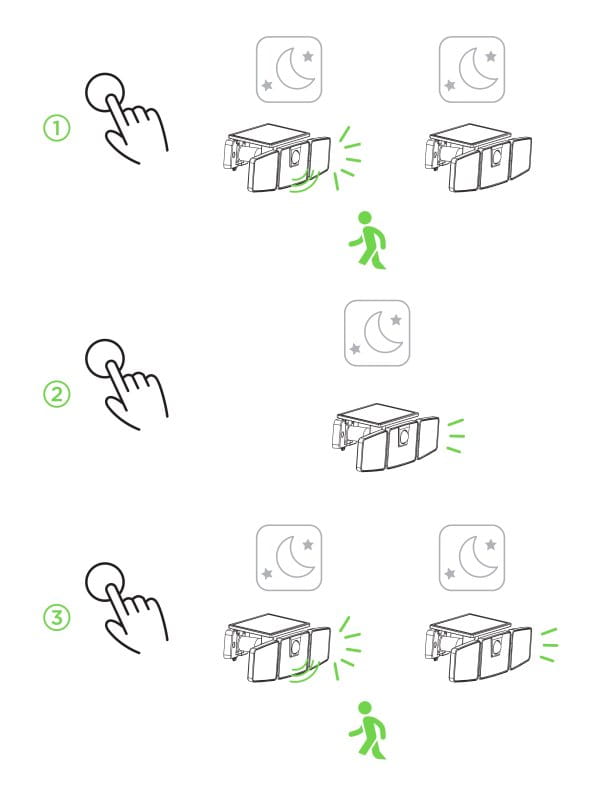 ①

②

③