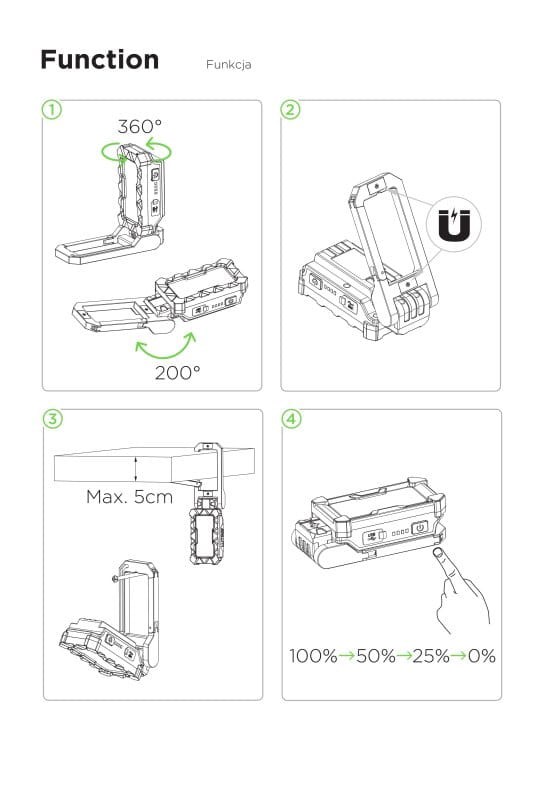 Function Funkcja

1

360°

200°

2

3

Max. 5cm

4

100%→50%→25%→0%