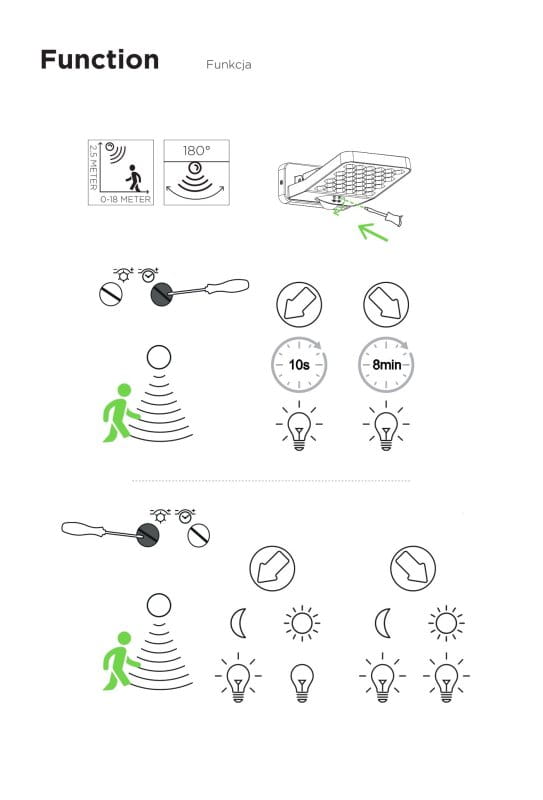 Function Funkcja

2.5 METER
0-18 METER
180°

10s
8min