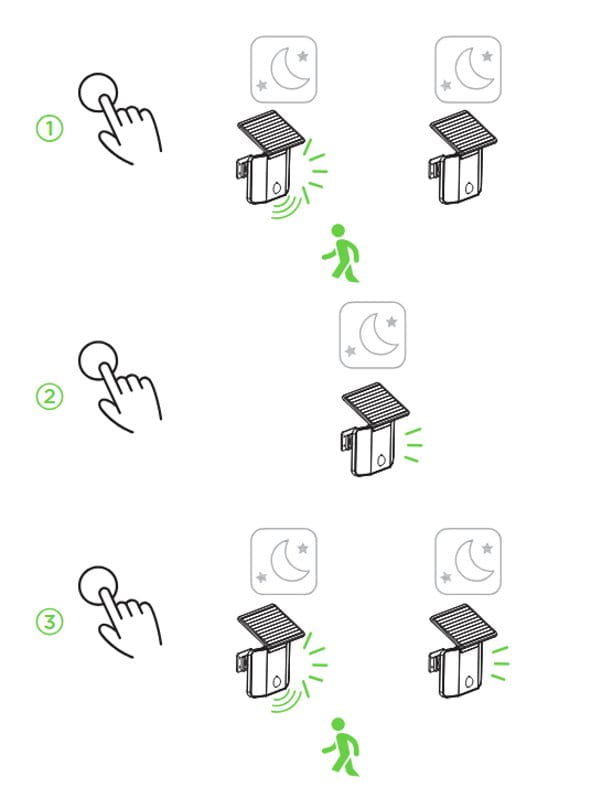 ①

②

③