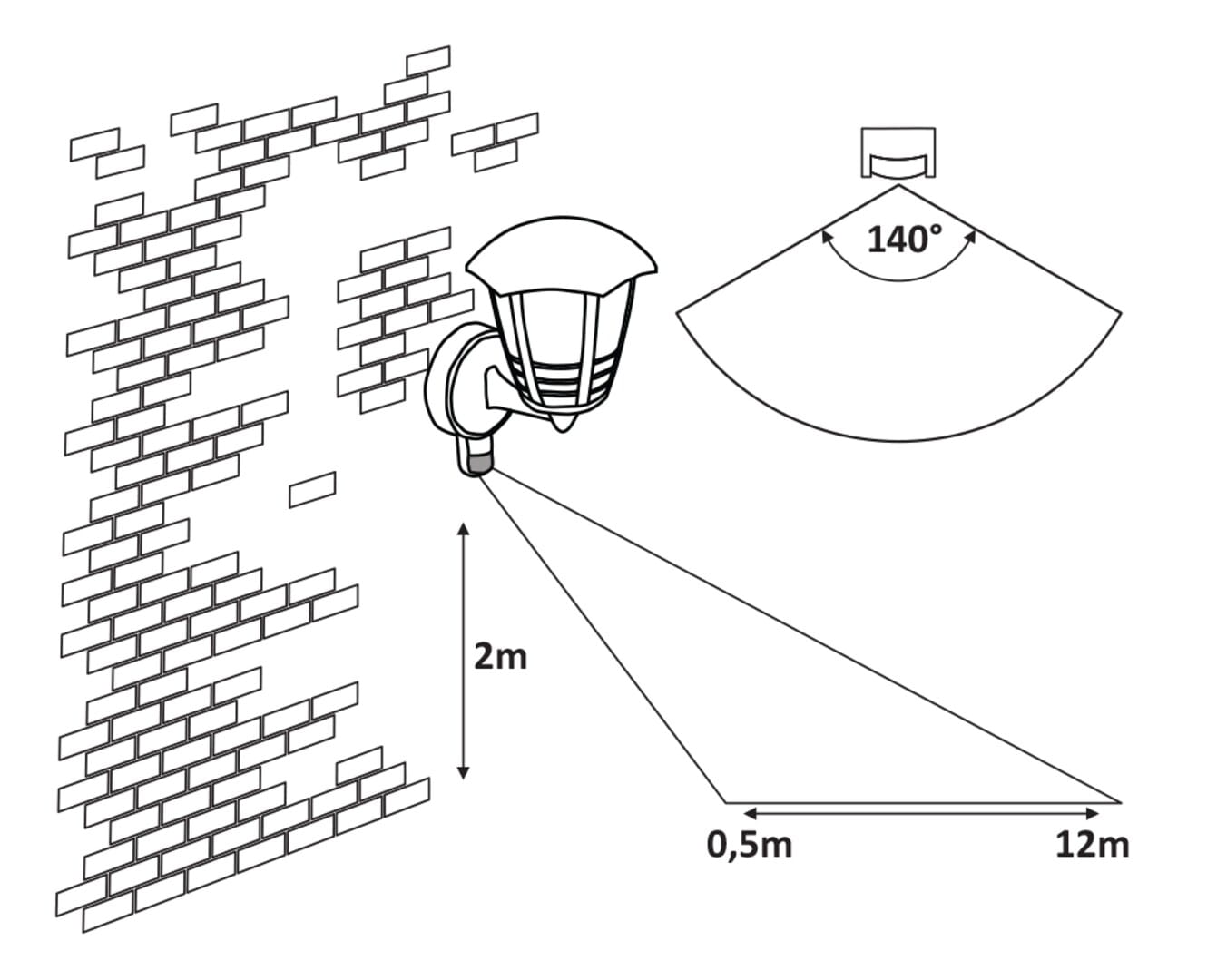 140°

2m

0,5m

12m