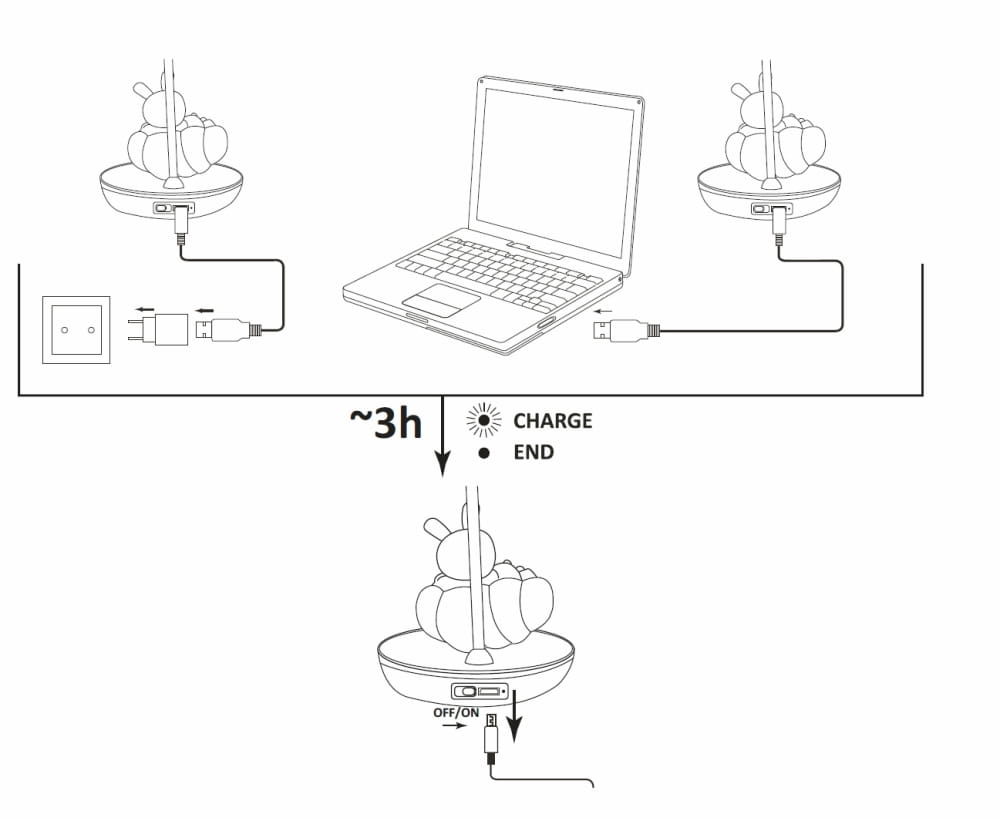 ~3h

CHARGE

END

OFF/ON