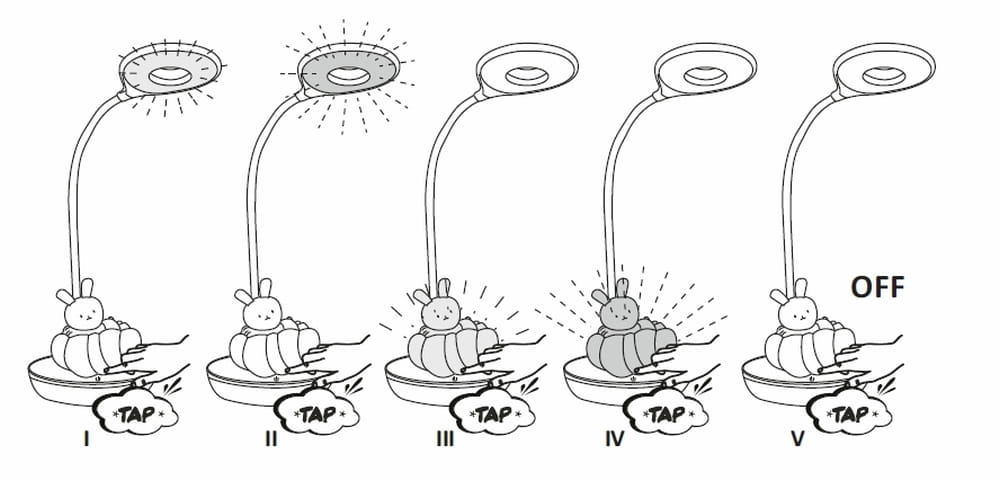 OFF

TAP
I

TAP
II

TAP
III

TAP
IV

TAP
V